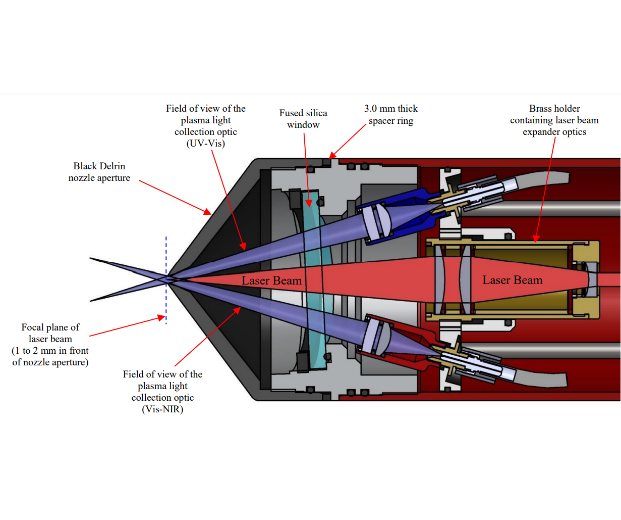 Field of view of the plasma light collection optic (UV-Vis)

Fused silica window

3.0 mm thick spacer ring

Brass holder containing laser beam expander optics

Black Delrin nozzle aperture

Laser Beam

Laser Beam

Focal plane of laser beam (1 to 2 mm in front of nozzle aperture)

Field of view of the plasma light collection optic (Vis-NIR)